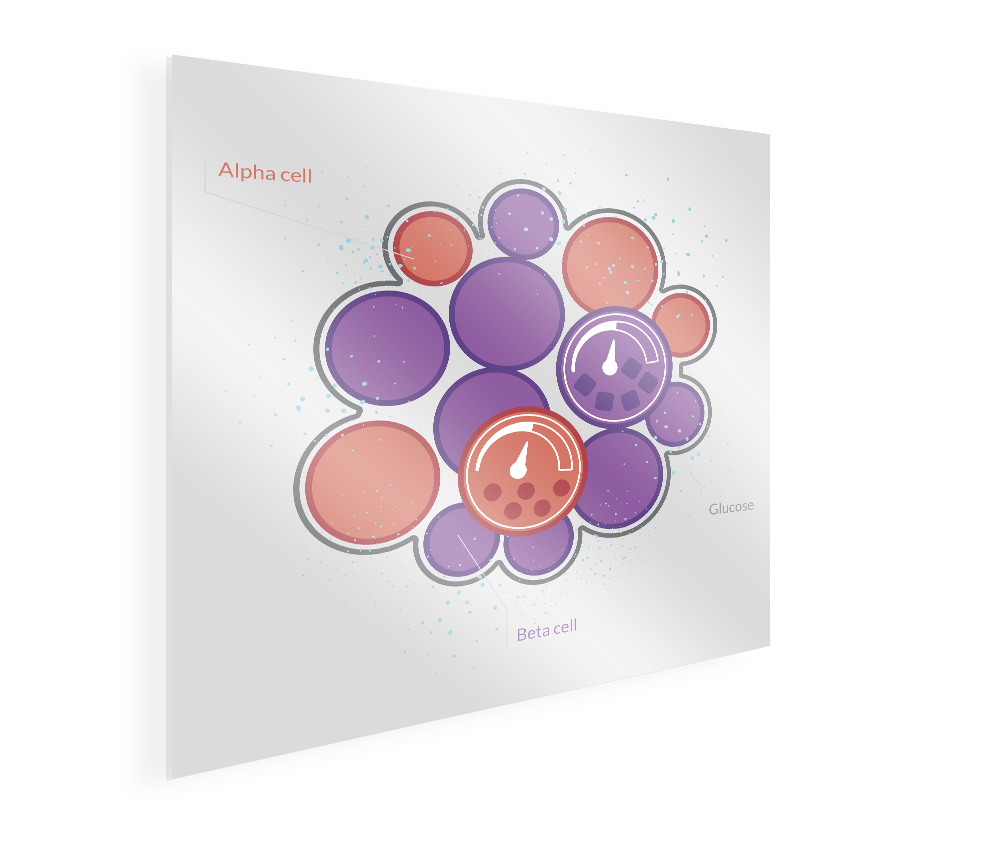 Alpha cell

Glucose

Beta cell